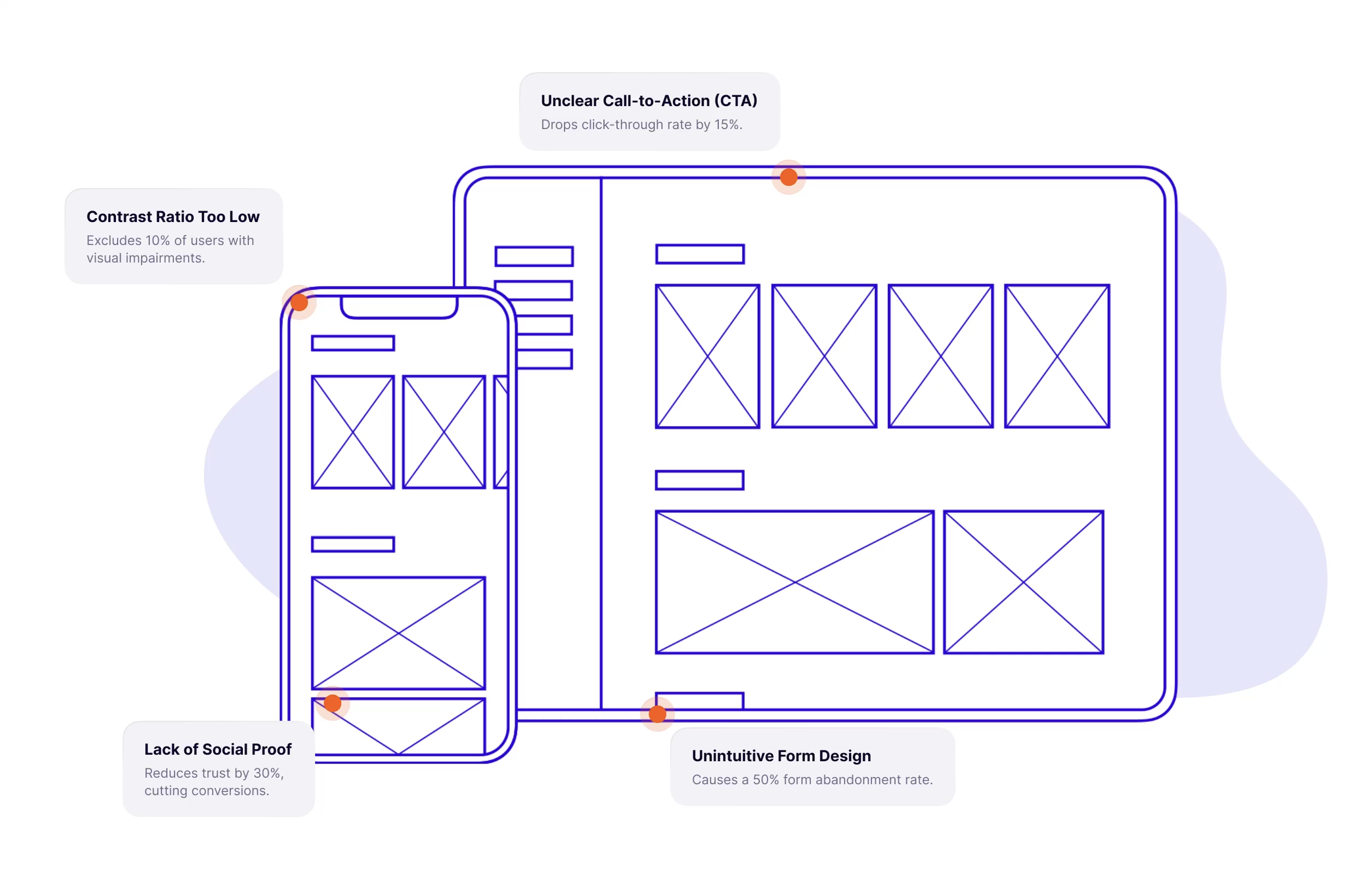 Unclear Call-to-Action (CTA)
Drops click-through rate by 15%.

Contrast Ratio Too Low
Excludes 10% of users with visual impairments.

Lack of Social Proof
Reduces trust by 30%, cutting conversions.

Unintuitive Form Design
Causes a 50% form abandonment rate.